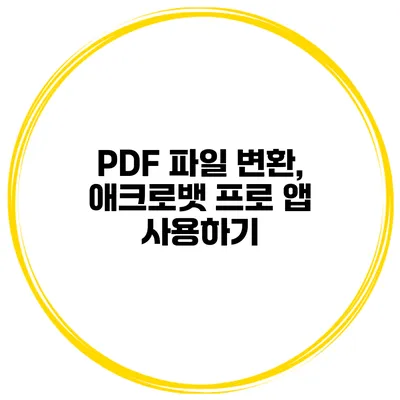 PDF 파일 변환, 애크로뱃 프로 앱 사용하기